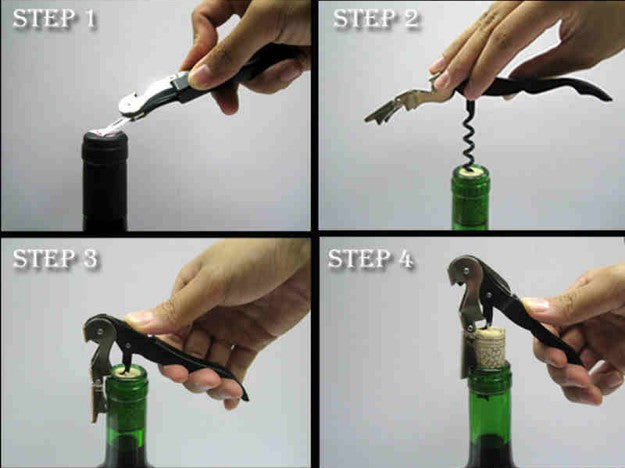 STEP 1

STEP 2

STEP 3

STEP 4